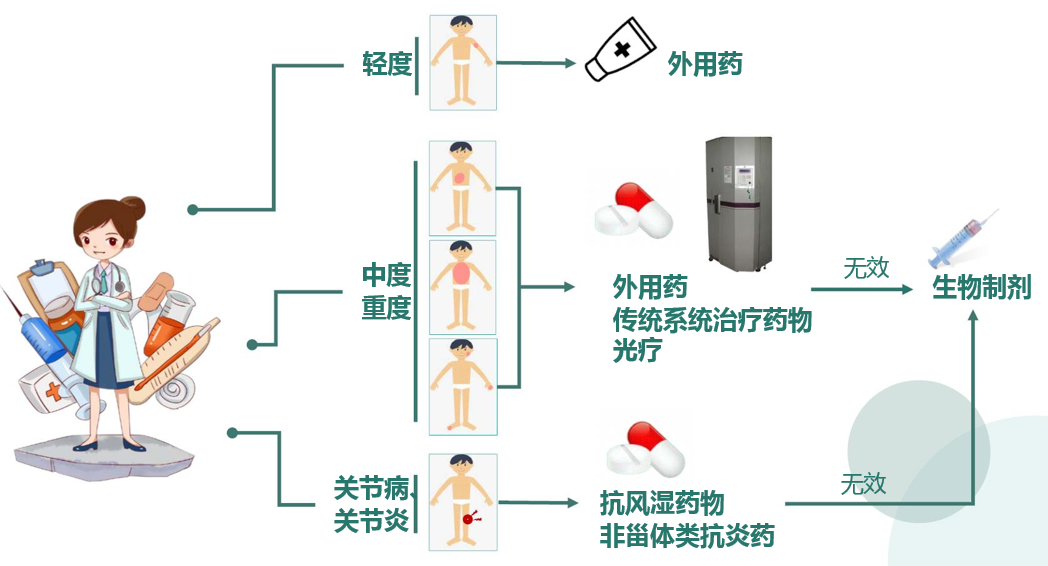 轻度

外用药

中度
重度

外用药
传统系统治疗药物
光疗

无效

生物制剂

关节病
关节炎

抗风湿药物
非甾体类抗炎药

无效